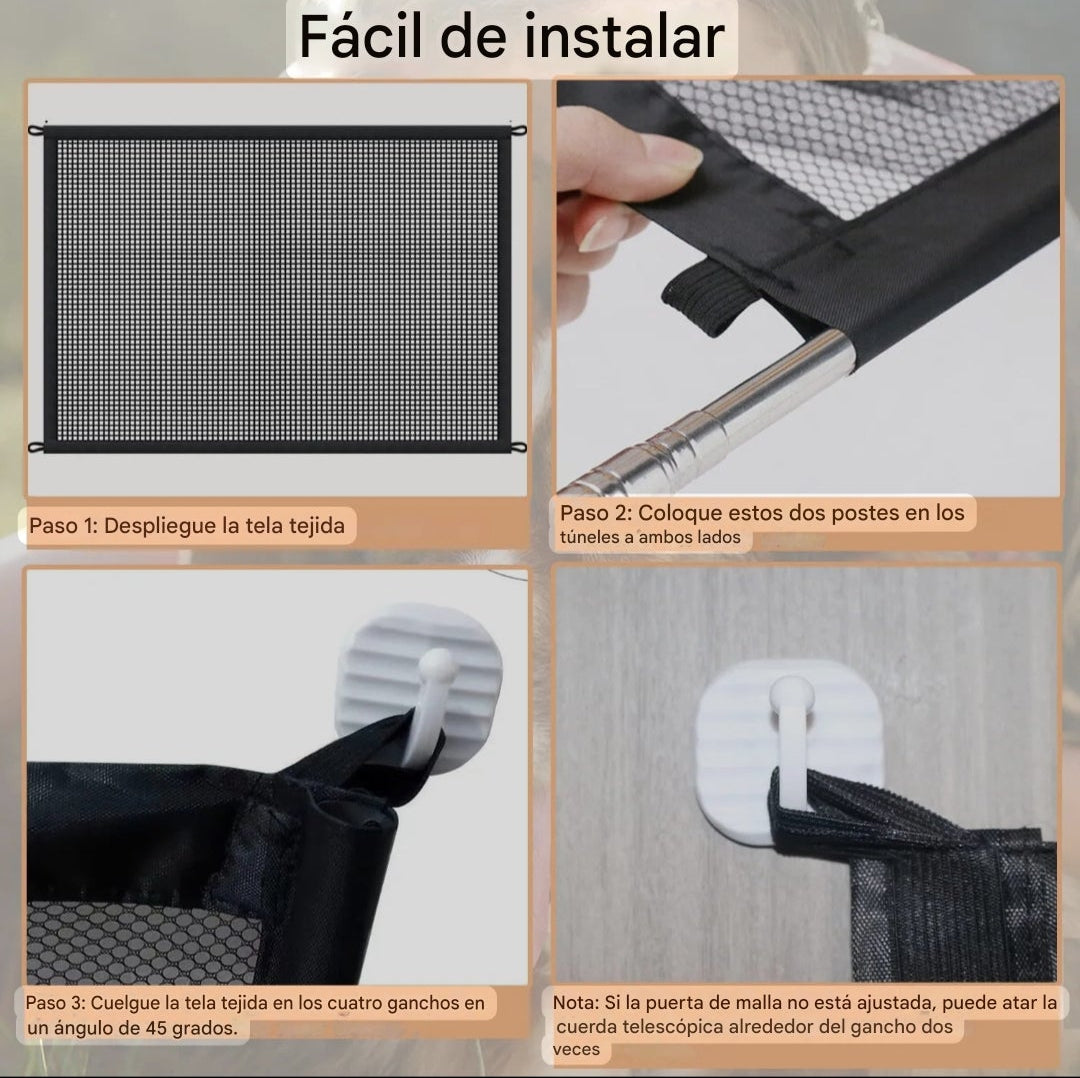 Fácil de instalar

Paso 1: Despliegue la tela tejida

Paso 2: Coloque estos dos postes en los túneles a ambos lados

Paso 3: Cuelgue la tela tejida en los cuatro ganchos en un ángulo de 45 grados.

Nota: Si la puerta de malla no está ajustada, puede atar la cuerda telescópica alrededor del gancho dos veces