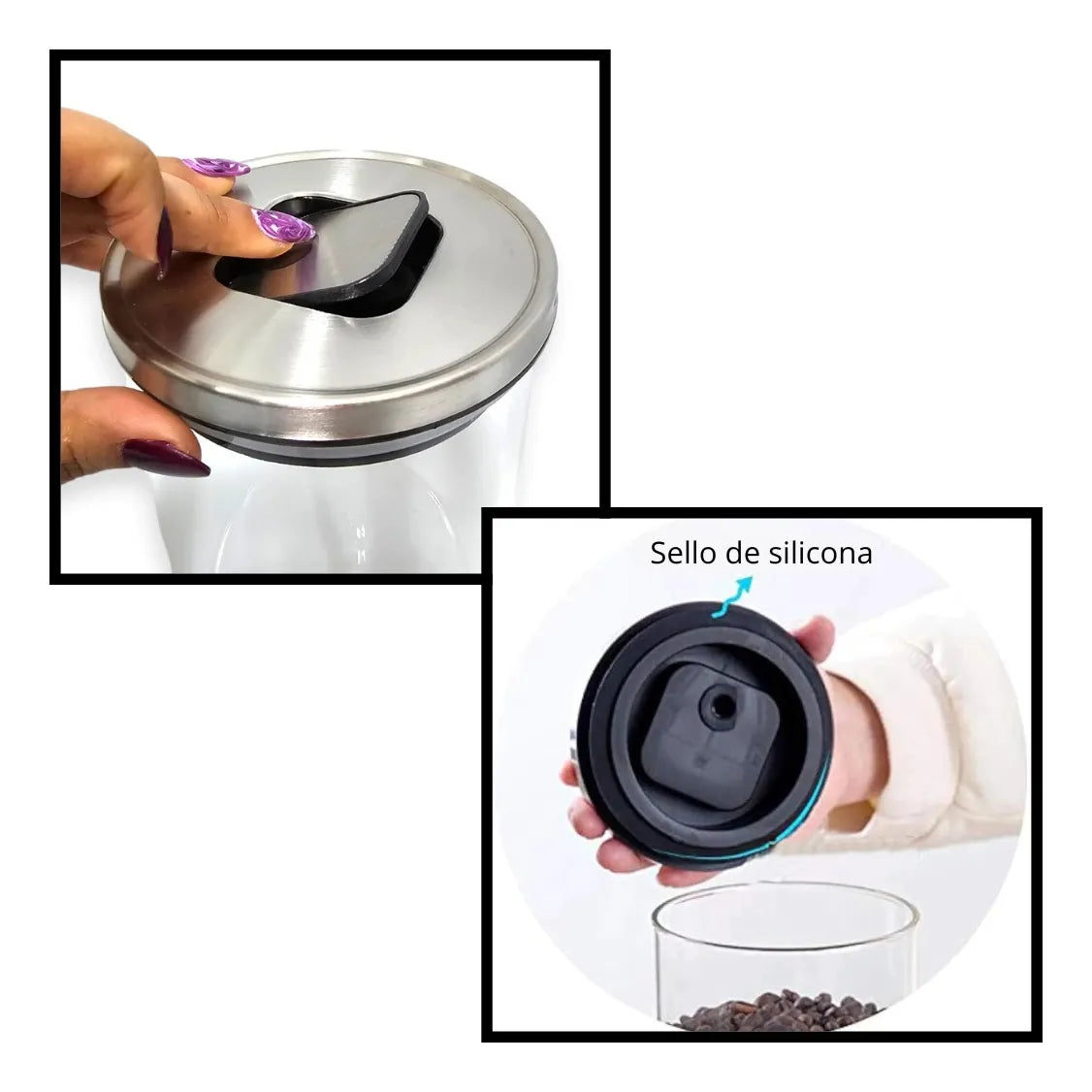 Sello de silicona