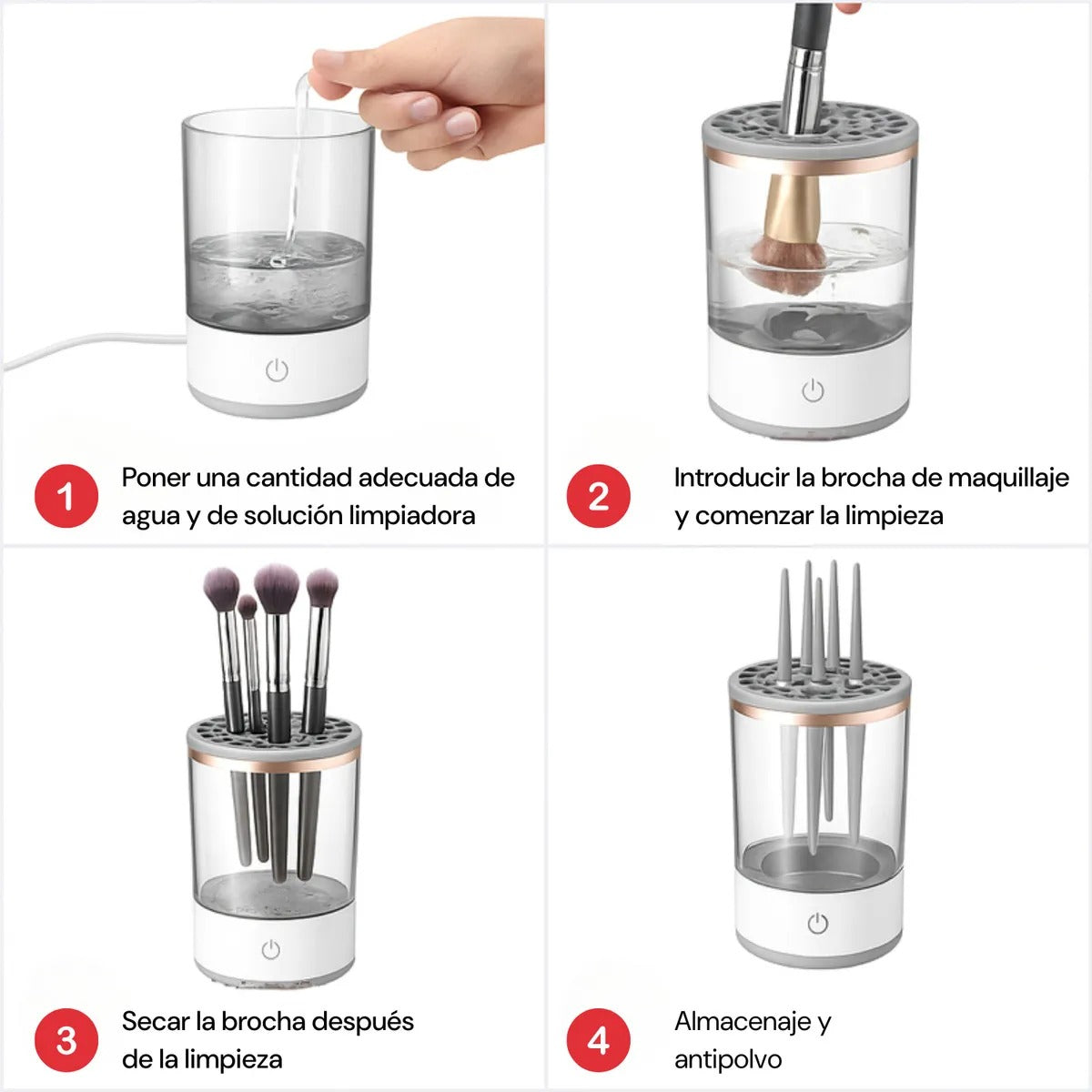 1 Poner una cantidad adecuada de agua y de solución limpiadora

2 Introducir la brocha de maquillaje y comenzar la limpieza

3 Secar la brocha después de la limpieza

4 Almacenaje y antipolvo