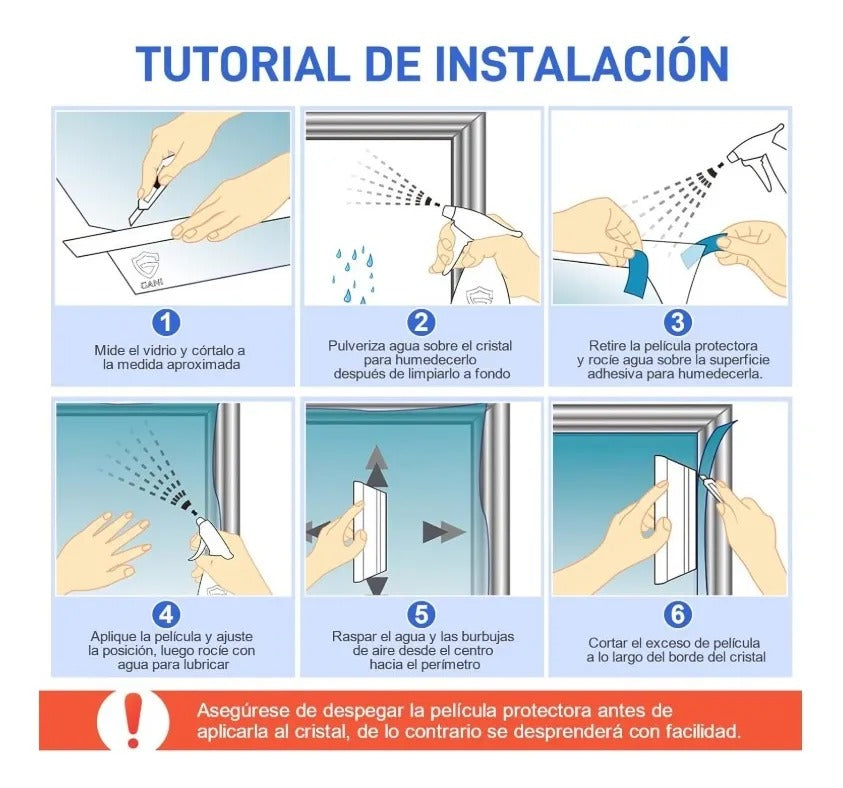 TUTORIAL DE INSTALACIÓN

GANI

1
Mide el vidrio y córtalo a la medida aproximada

2
Pulveriza agua sobre el cristal para humedecerlo después de limpiarlo a fondo

3
Retire la película protectora y rocíe agua sobre la superficie adhesiva para humedecerla.

4
Aplique la película y ajuste la posición, luego rocíe con agua para lubricar

5
Raspar el agua y las burbujas de aire desde el centro hacia el perímetro

6
Cortar el exceso de película a lo largo del borde del cristal

!
Asegúrese de despegar la película protectora antes de aplicarla al cristal, de lo contrario se desprenderá con facilidad.